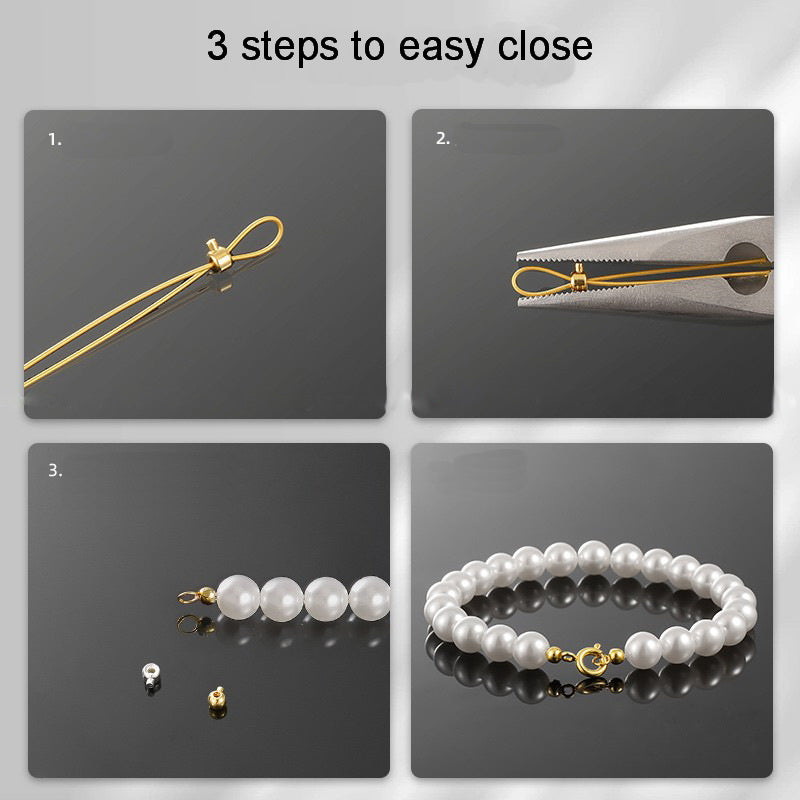 3 steps to easy close

1.

2.

3.